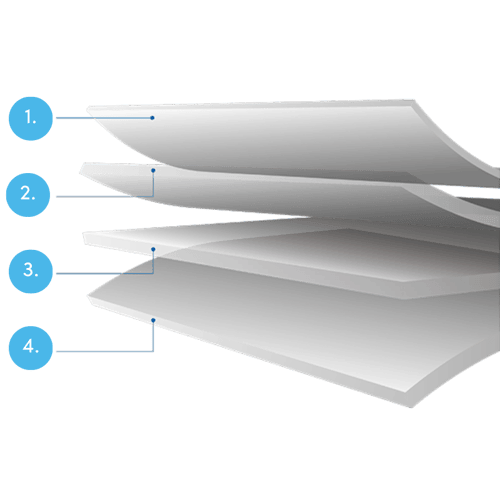 1.

2.

3.

4.